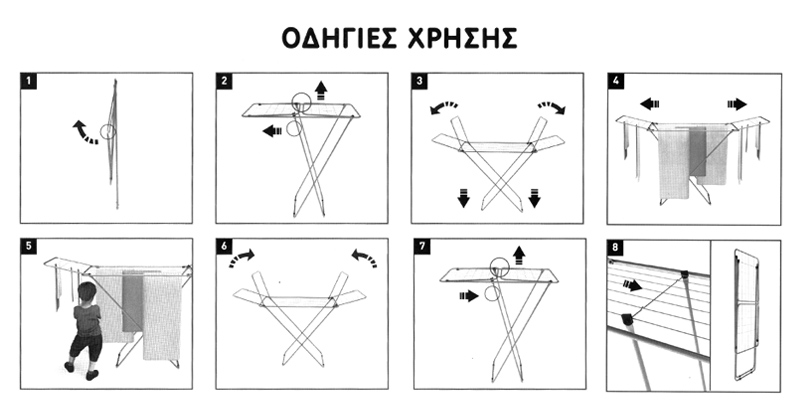 ΟΔΗΓΙΕΣ ΧΡΗΣΗΣ

1

2

3

4

5

6

7

8