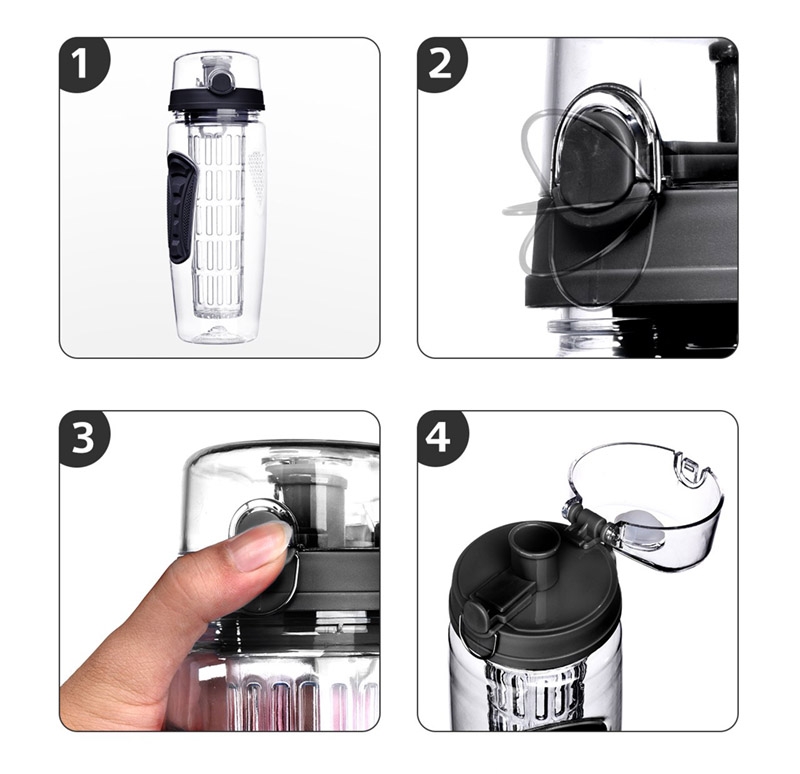 1

2

3

4