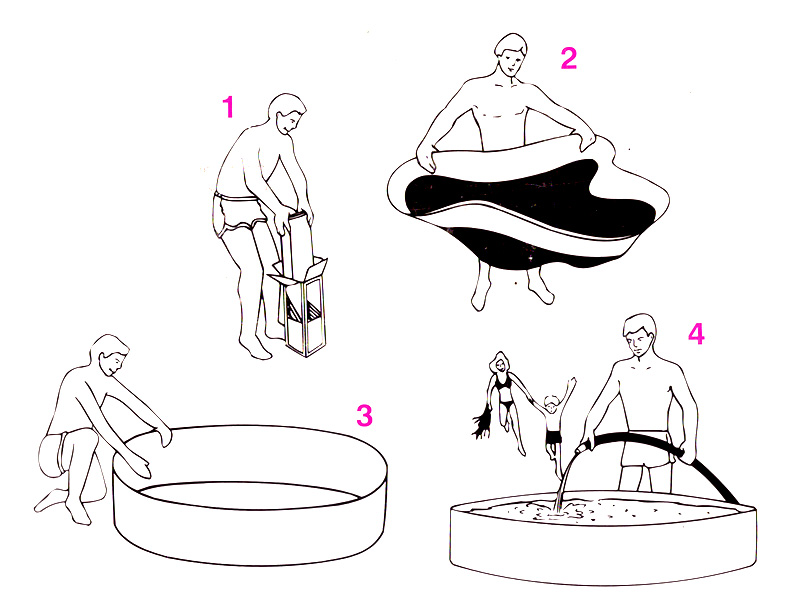 1

2

3

4