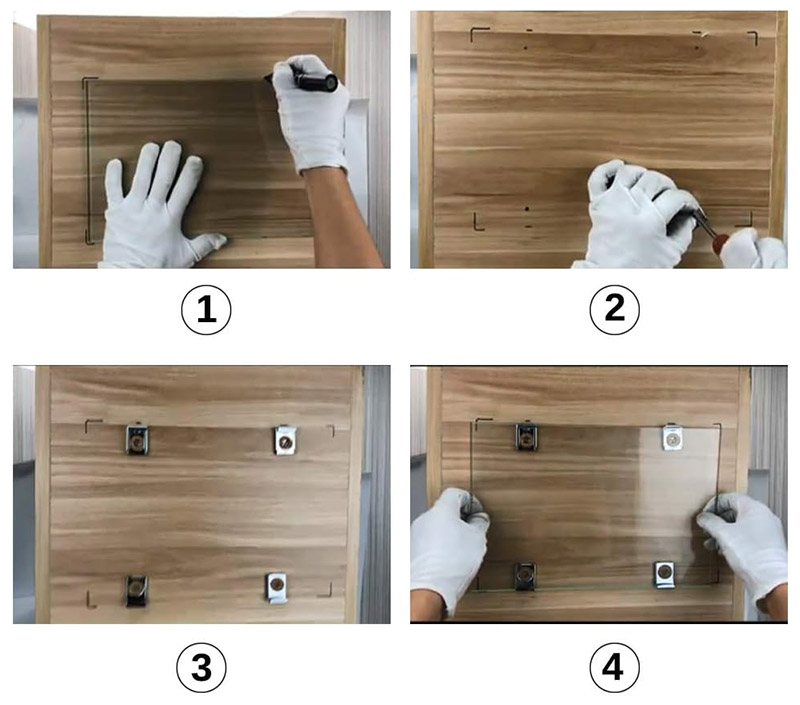 ①

②

③

④