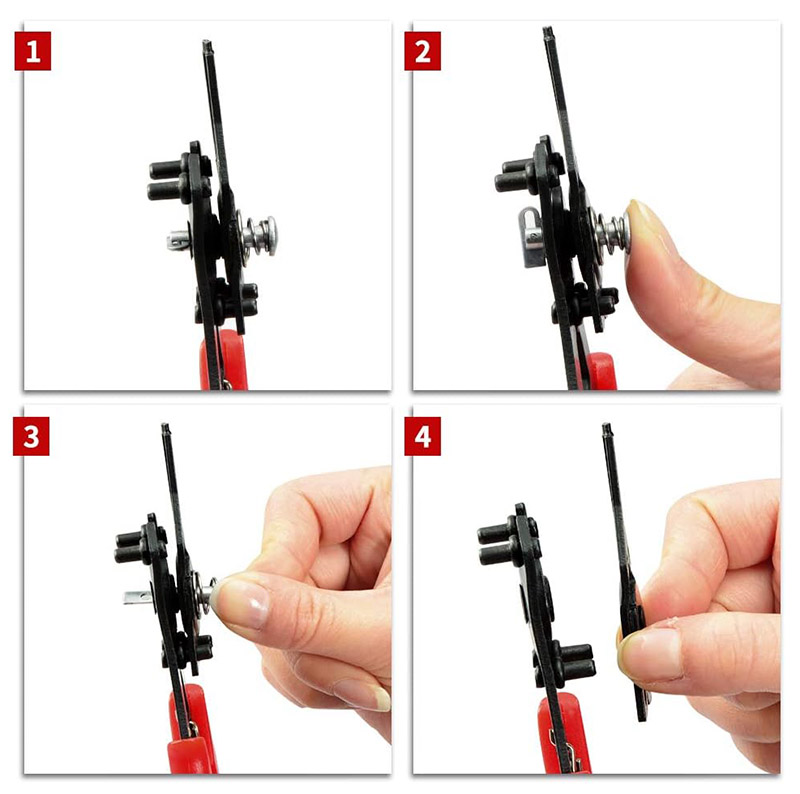 1

2

3

4