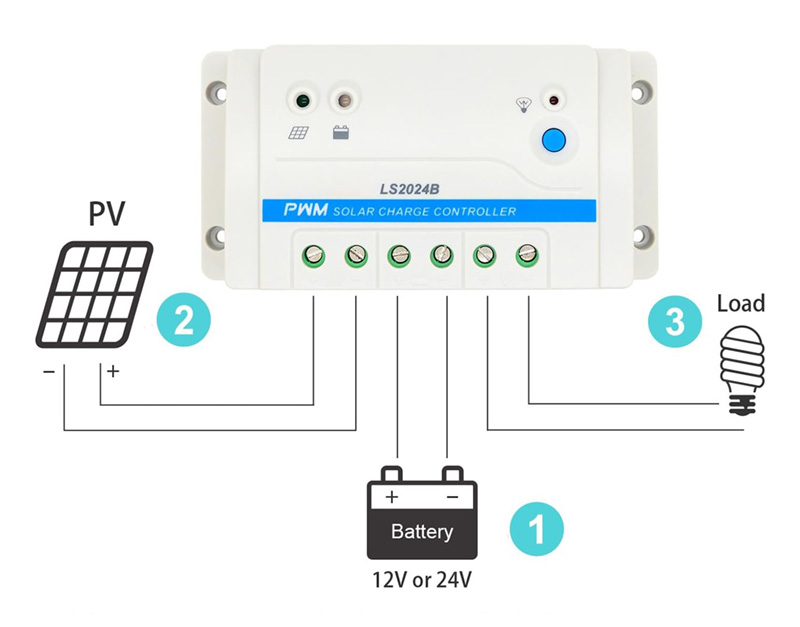 LS2024B
PWM SOLAR CHARGE CONTROLLER

PV
2
−
+

3
Load

+
−
Battery
1
12V or 24V