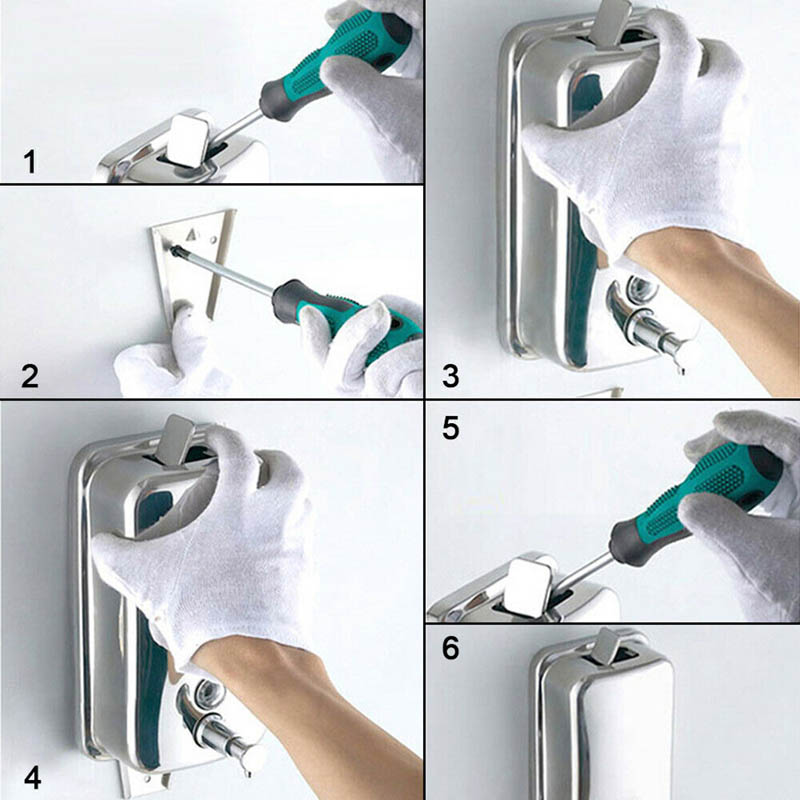 1

2

3

4

5

6