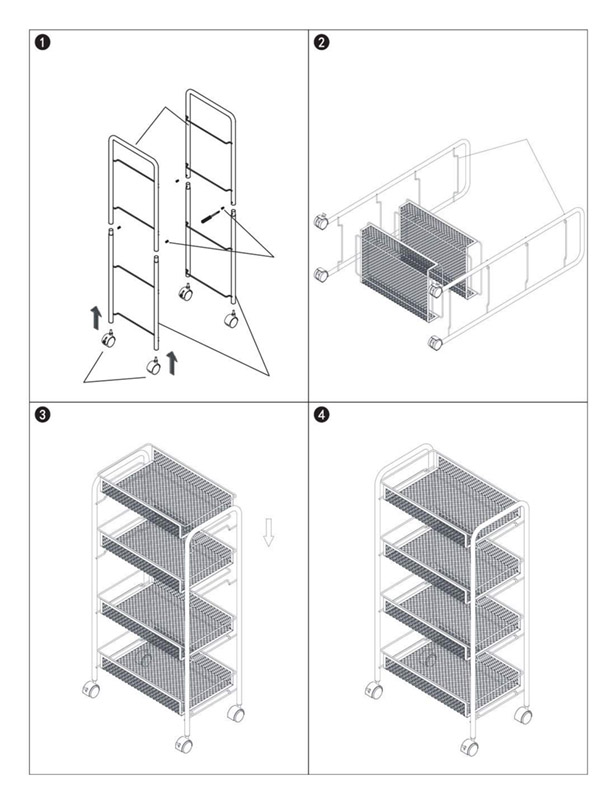 1
2
3
4