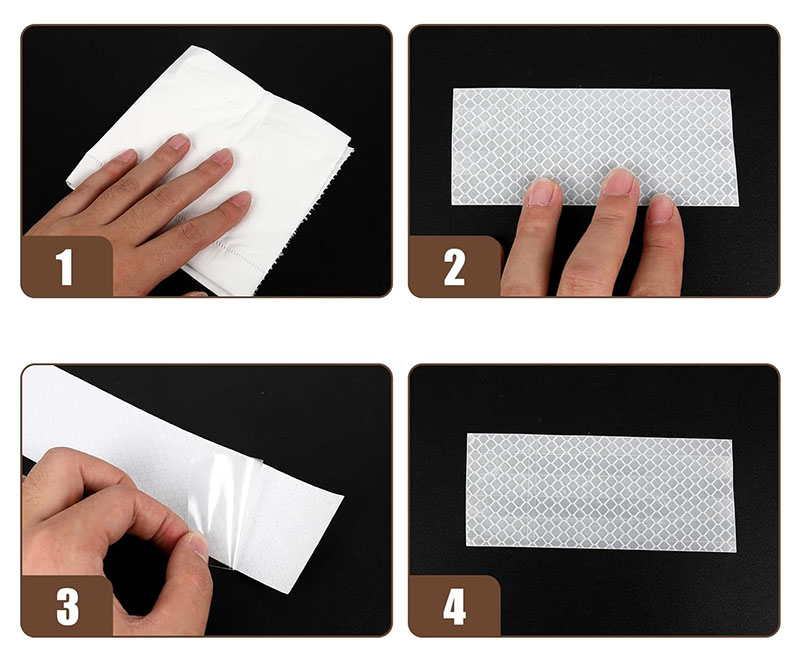 1

2

3

4