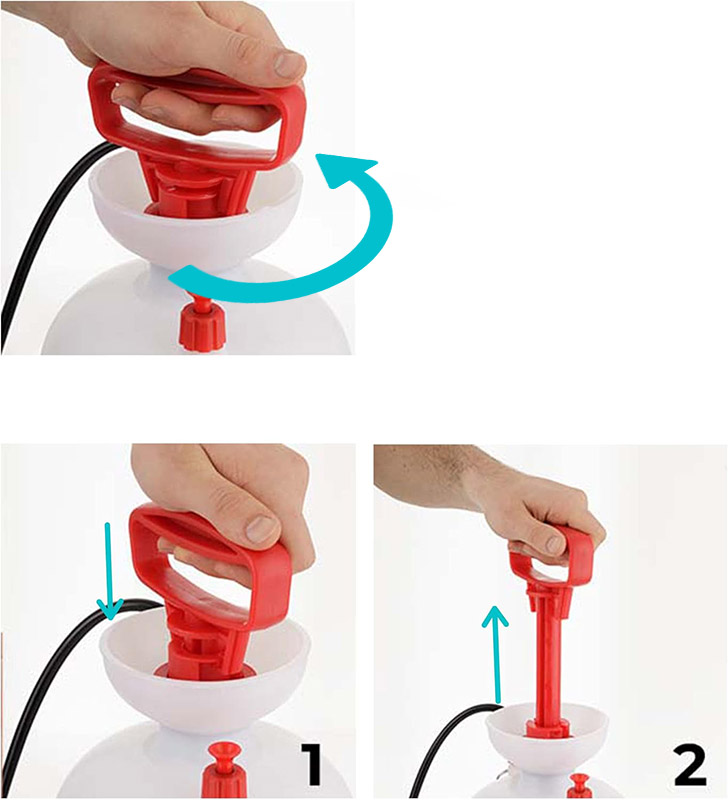 1

2