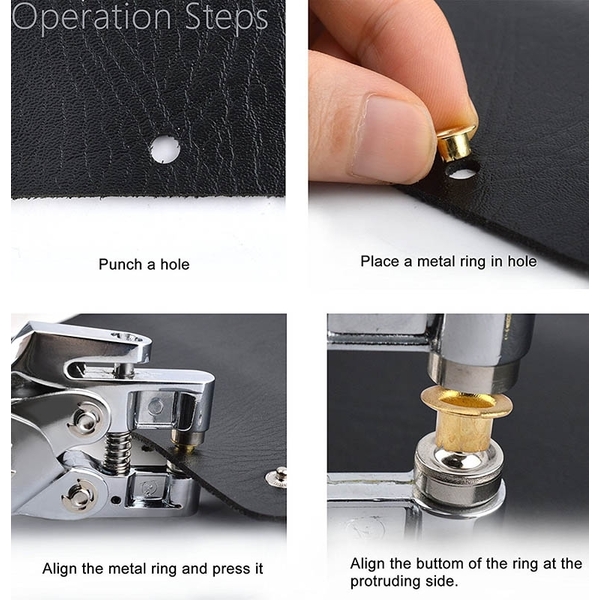 Operation Steps

Punch a hole

Place a metal ring in hole

Align the metal ring and press it

Align the buttom of the ring at the protruding side.