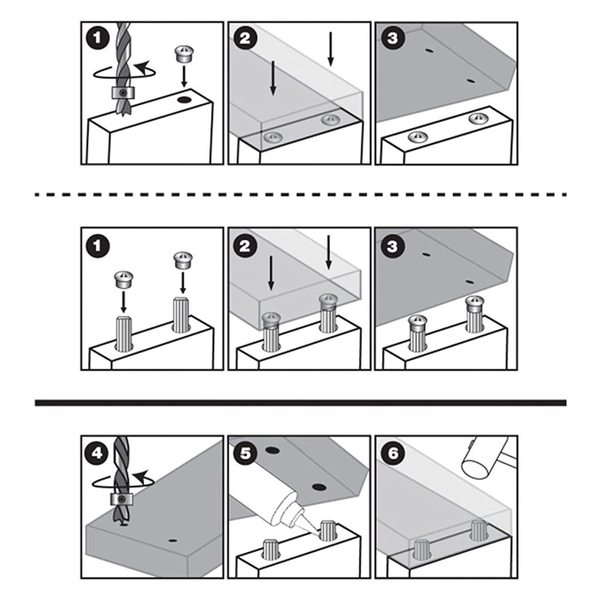 1
2
3
1
2
3
4
5
6