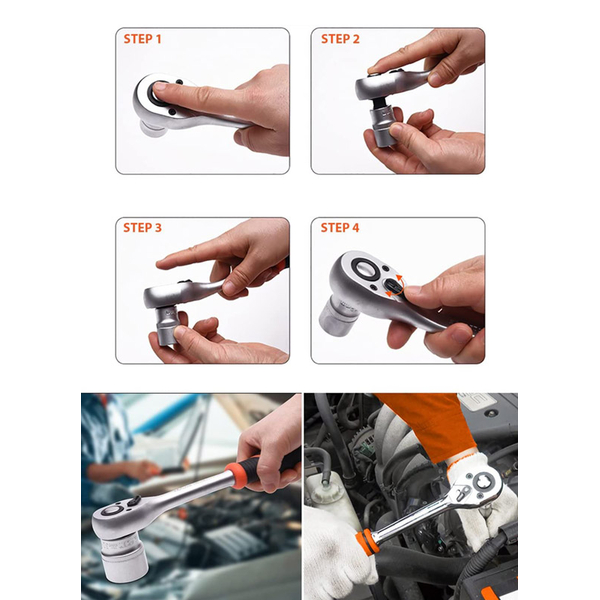 STEP 1

STEP 2

STEP 3

STEP 4