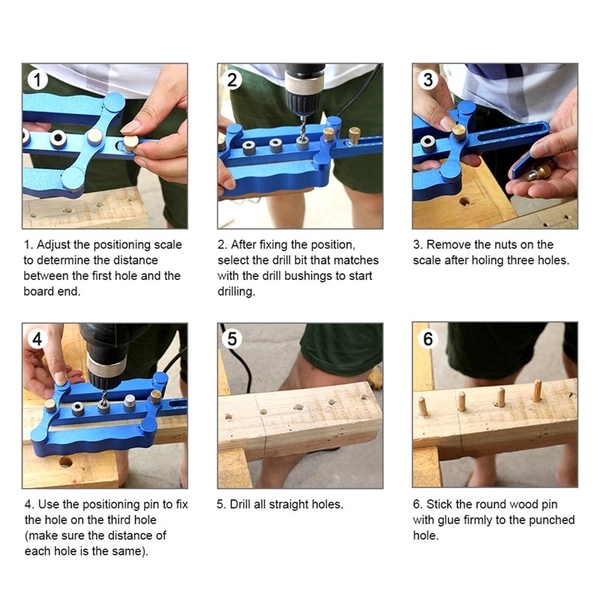 1

1. Adjust the positioning scale to determine the distance between the first hole and the board end.

2

2. After fixing the position, select the drill bit that matches with the drill bushings to start drilling.

3

3. Remove the nuts on the scale after holing three holes.

4

4. Use the positioning pin to fix the hole on the third hole (make sure the distance of each hole is the same).

5

5. Drill all straight holes.

6

6. Stick the round wood pin with glue firmly to the punched hole.