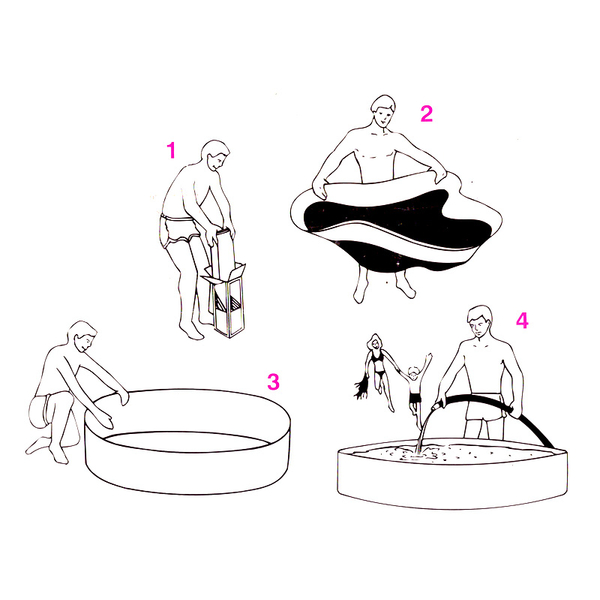 1

2

3

4