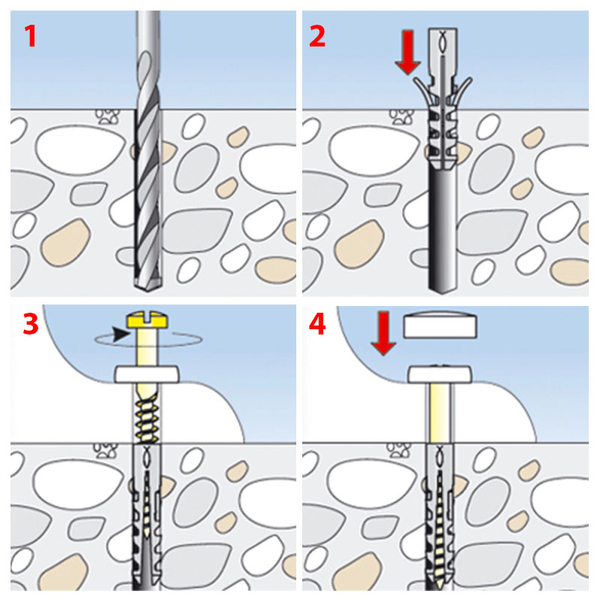 1

2

3

4