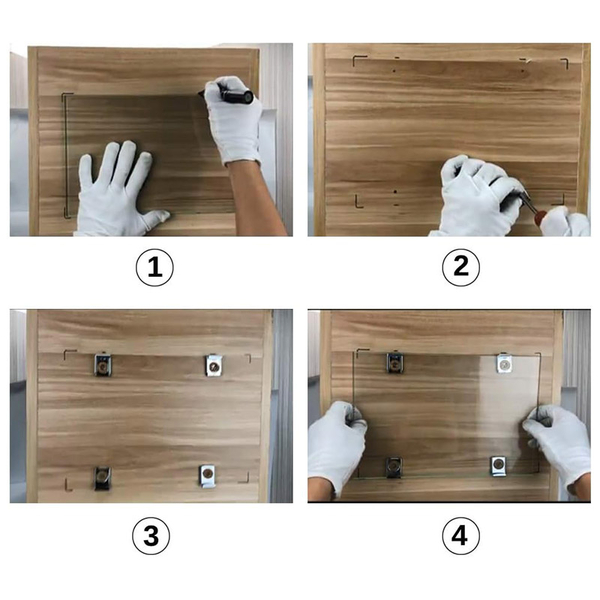 1

2

3

4