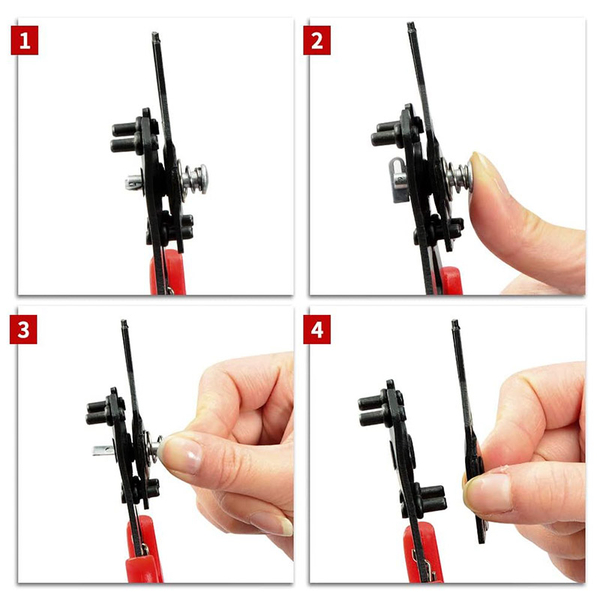 1

2

3

4