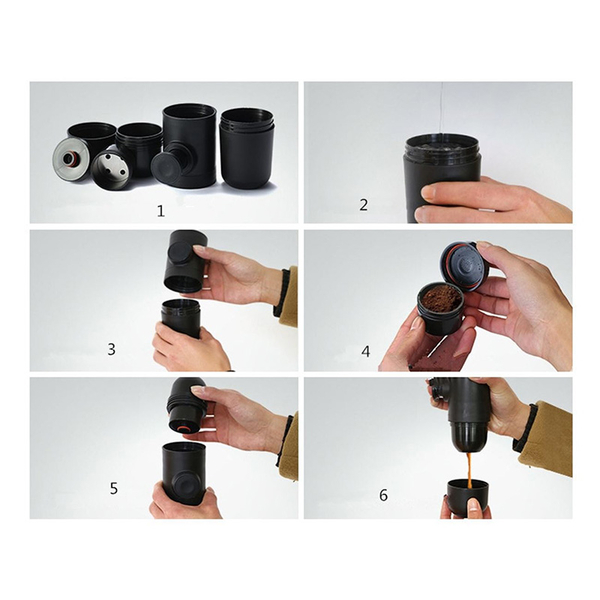 1

2

3

4

5

6