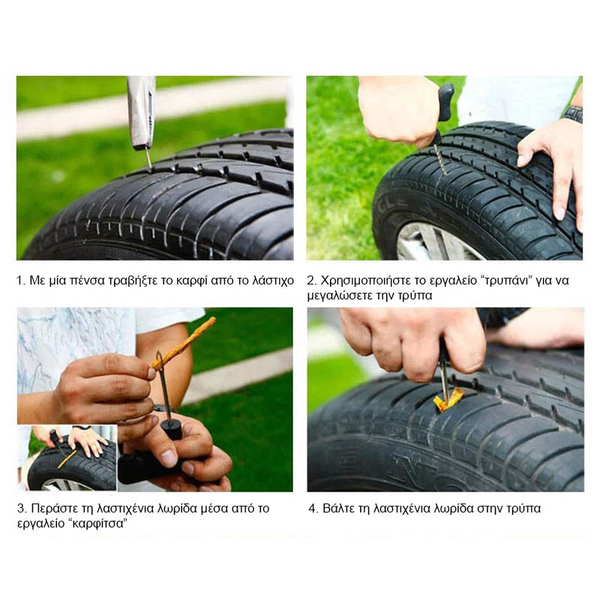 1. Με μία πένσα τραβήξτε το καρφί από το λάστιχο

2. Χρησιμοποιήστε το εργαλείο "τρυπάνι" για να μεγαλώσετε την τρύπα

3. Περάστε τη λαστιχένια λωρίδα μέσα από το εργαλείο "καρφίτσα"

4. Βάλτε τη λαστιχένια λωρίδα στην τρύπα