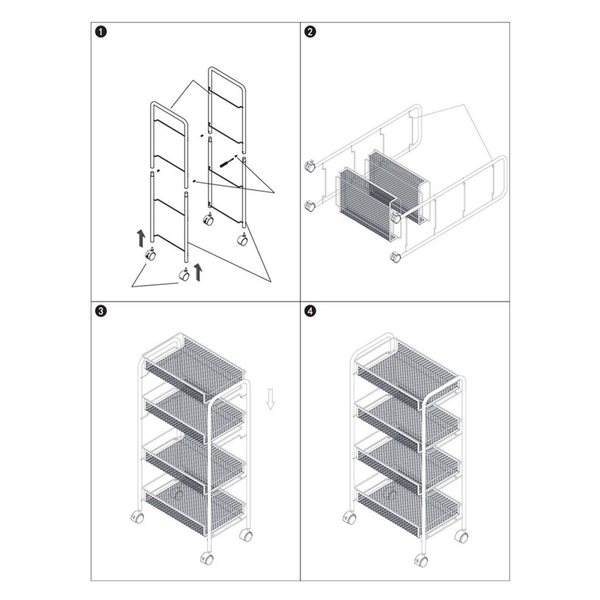 1

2

3

4