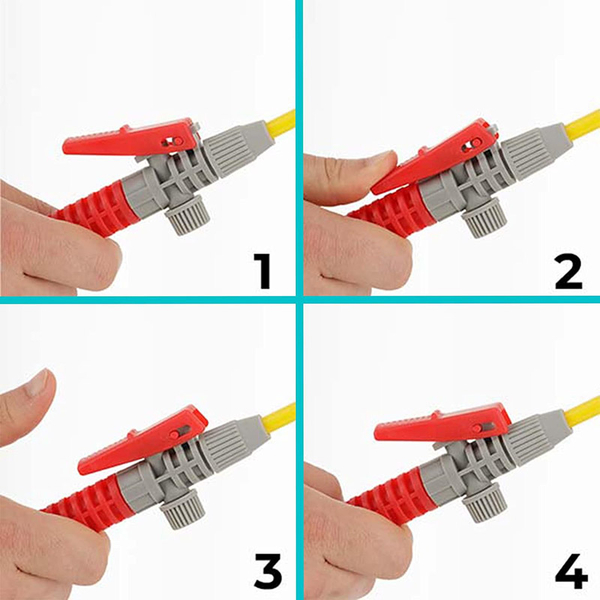 1

2

3

4